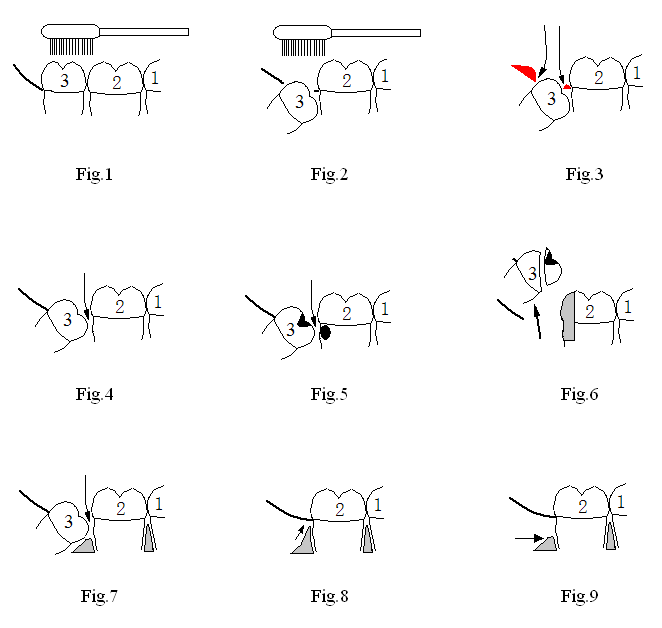 3 2 1

Fig.1

3 2 1

Fig.2

3 2 1

Fig.3

3 2 1

Fig.4

3 2 1

Fig.5

3 2 1

Fig.6

3 2 1

Fig.7

2 1

Fig.8

2 1

Fig.9